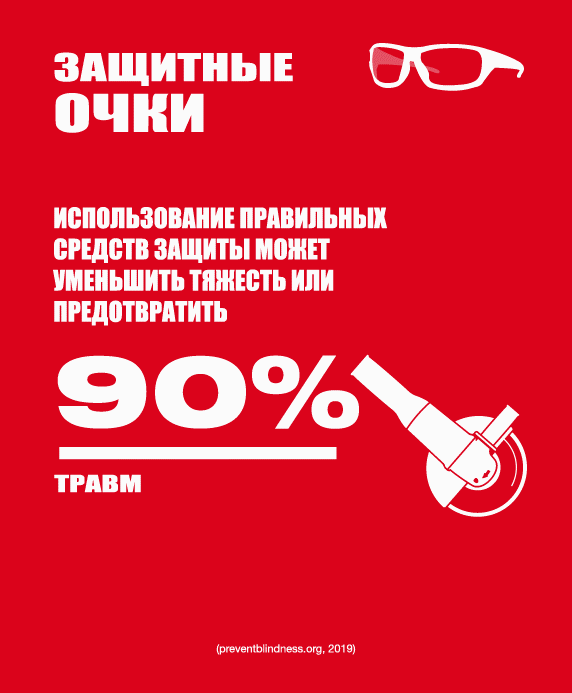 ЗАЩИТНЫЕ ОЧКИ

ИСПОЛЬЗОВАНИЕ ПРАВИЛЬНЫХ СРЕДСТВ ЗАЩИТЫ МОЖЕТ УМЕНЬШИТЬ ТЯЖЕСТЬ ИЛИ ПРЕДОТВРАТИТЬ

90%

ТРАВМ

(preventblindness.org, 2019)