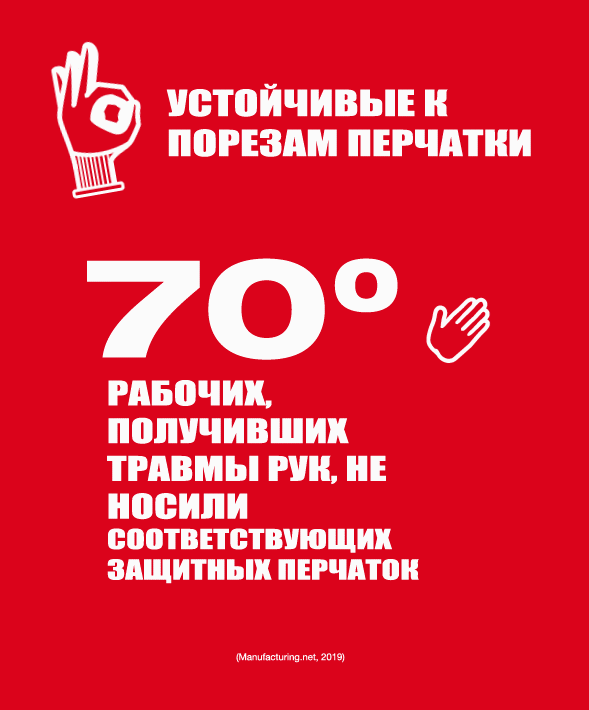 УСТОЙЧИВЫЕ К ПОРЕЗАМ ПЕРЧАТКИ

70°

РАБОЧИХ, ПОЛУЧИВШИХ ТРАВМЫ РУК, НЕ НОСИЛИ СООТВЕТСТВУЮЩИХ ЗАЩИТНЫХ ПЕРЧАТОК

(Manufacturing.net, 2019)